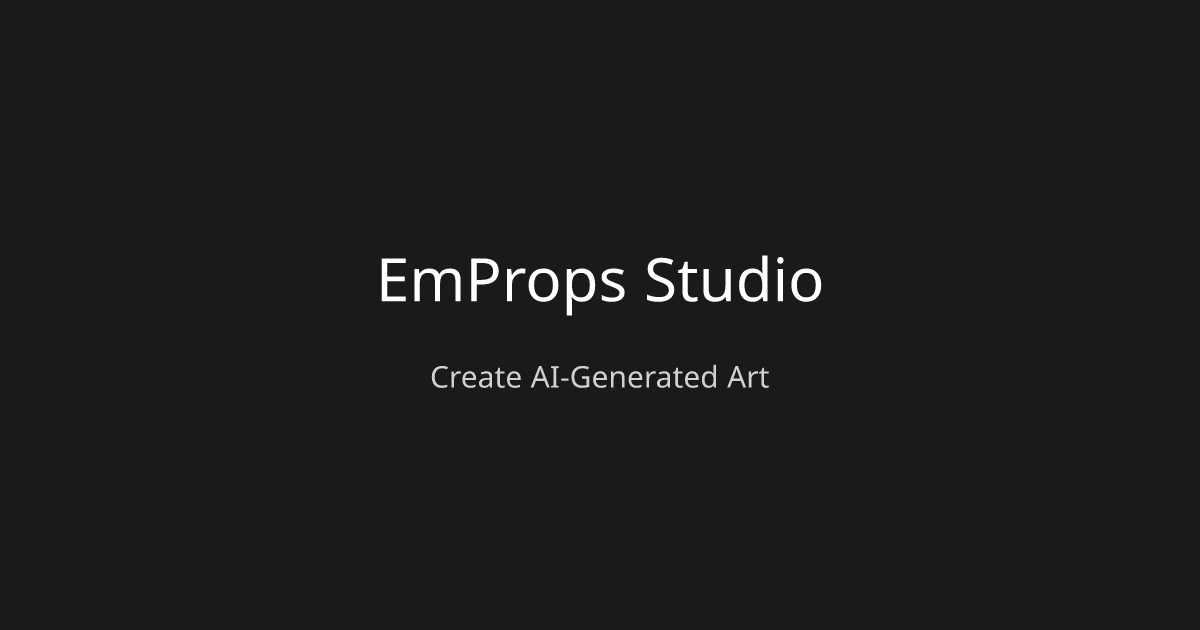 EmProps Studio

Create AI-Generated Art